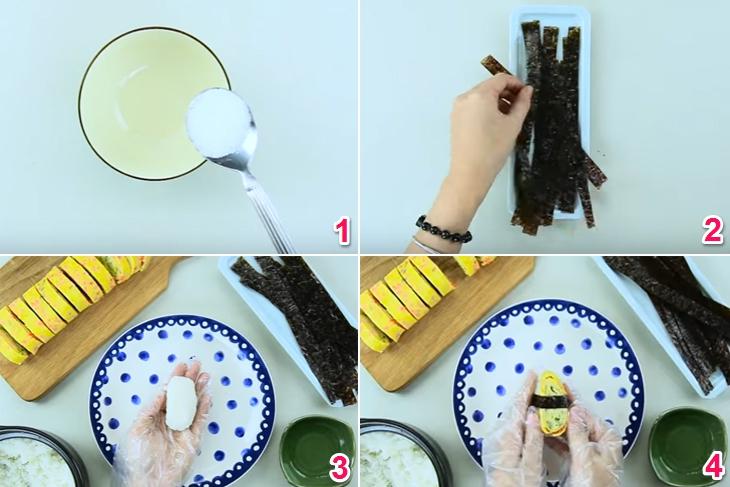 1

2

3

4